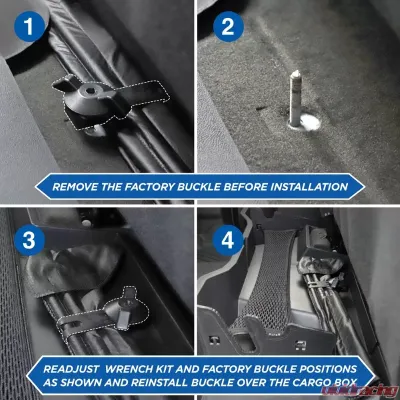 1

2

REMOVE THE FACTORY BUCKLE BEFORE INSTALLATION

3

4

READJUST WRENCH KIT AND FACTORY BUCKLE POSITIONS AS SHOWN AND REINSTALL BUCKLE OVER THE CARGO BOX

vividracing