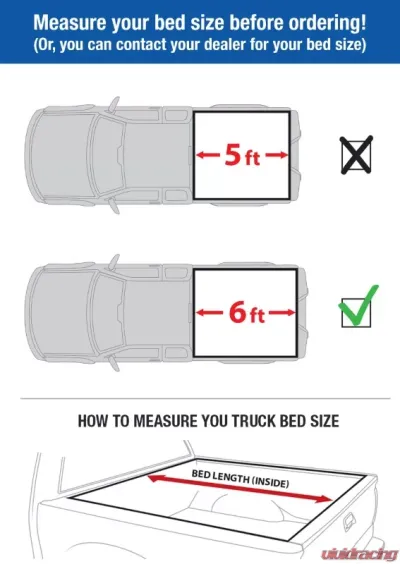 Measure your bed size before ordering!
(Or, you can contact your dealer for your bed size)

5 ft

6 ft

HOW TO MEASURE YOU TRUCK BED SIZE

BED LENGTH (INSIDE)

vividracing