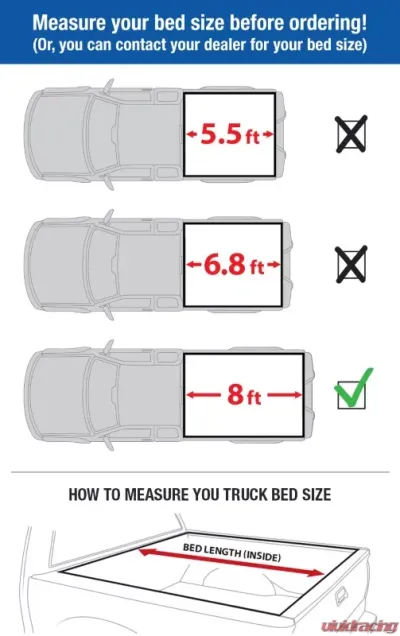 Measure your bed size before ordering!
(Or, you can contact your dealer for your bed size)

5.5 ft

6.8 ft

8 ft

HOW TO MEASURE YOU TRUCK BED SIZE

BED LENGTH (INSIDE)

vividracing