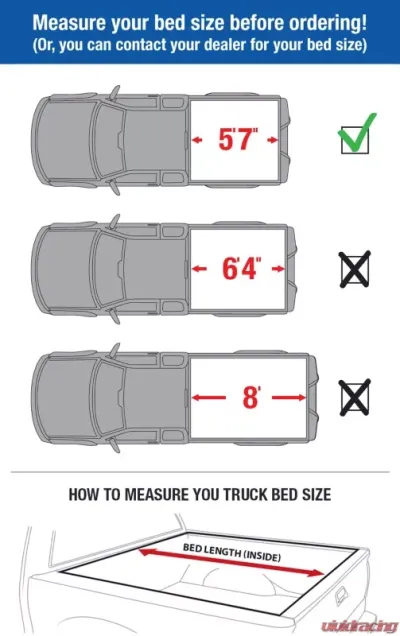 Measure your bed size before ordering!
(Or, you can contact your dealer for your bed size)

5'7"

6'4"

8'

HOW TO MEASURE YOU TRUCK BED SIZE

BED LENGTH (INSIDE)

vividracing