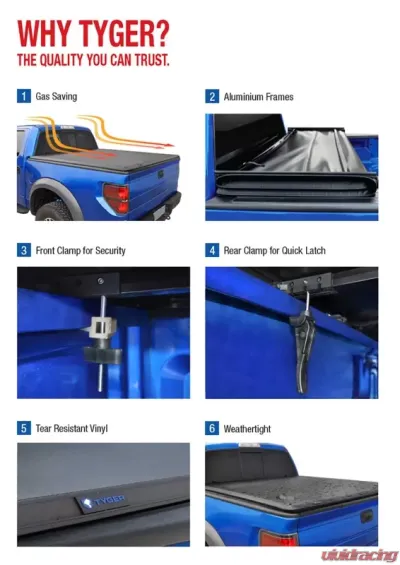 WHY TYGER?
THE QUALITY YOU CAN TRUST.

1 Gas Saving

2 Aluminium Frames

3 Front Clamp for Security

4 Rear Clamp for Quick Latch

5 Tear Resistant Vinyl

TYGER

6 Weathertight

vividracing