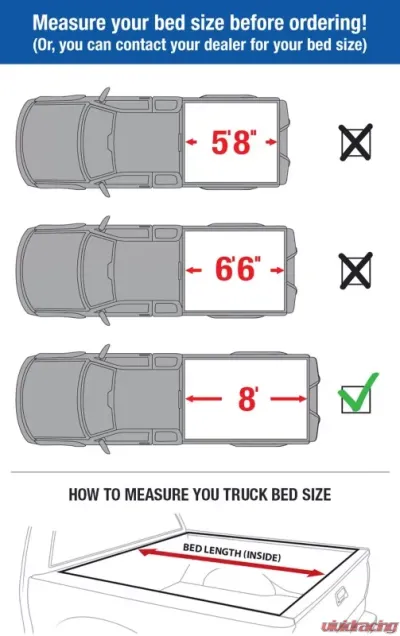 Measure your bed size before ordering!
(Or, you can contact your dealer for your bed size)

5'8"

6'6"

8'

HOW TO MEASURE YOU TRUCK BED SIZE

BED LENGTH (INSIDE)

vividracing