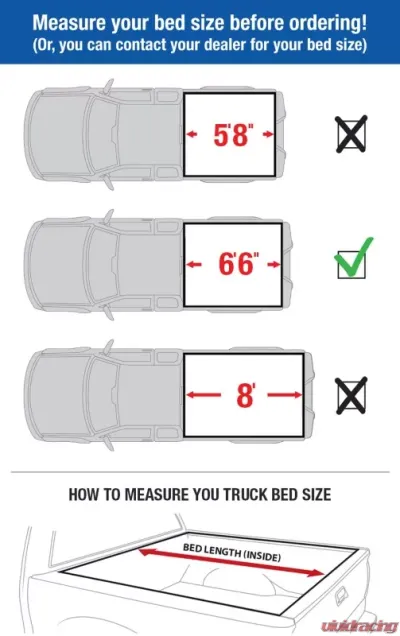 Measure your bed size before ordering!
(Or, you can contact your dealer for your bed size)

5'8"

6'6"

8'

HOW TO MEASURE YOU TRUCK BED SIZE

BED LENGTH (INSIDE)

vividracing