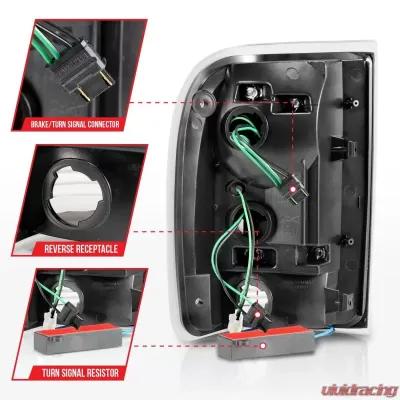 BRAKE/TURN SIGNAL CONNECTOR

REVERSE RECEPTACLE

TURN SIGNAL RESISTOR

vividracing