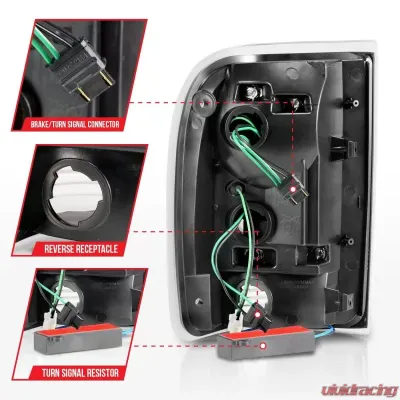 BRAKE/TURN SIGNAL CONNECTOR

REVERSE RECEPTACLE

TURN SIGNAL RESISTOR

vividracing