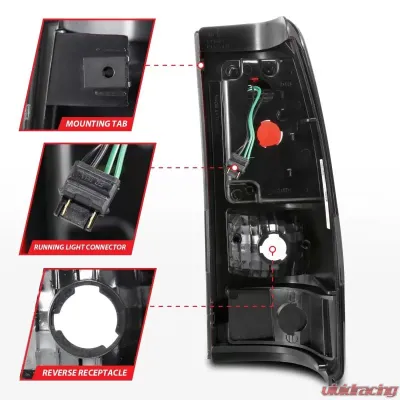 MOUNTING TAB

RUNNING LIGHT CONNECTOR

REVERSE RECEPTACLE

vividracing