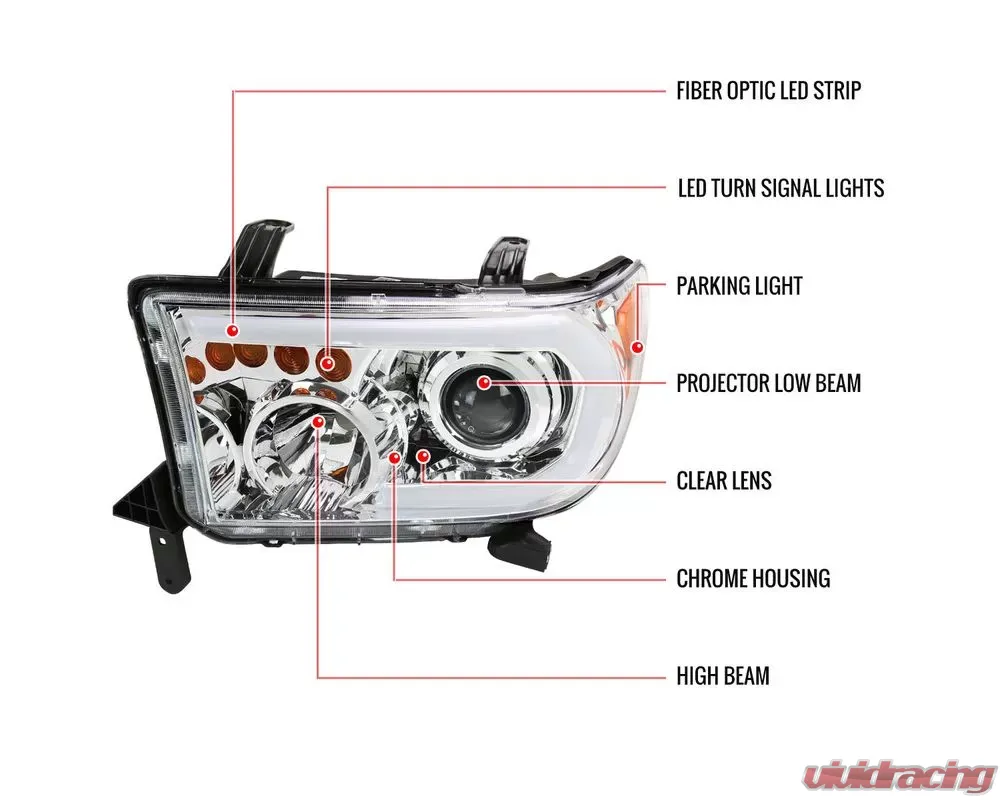 FIBER OPTIC LED STRIP

LED TURN SIGNAL LIGHTS

PARKING LIGHT

PROJECTOR LOW BEAM

CLEAR LENS

CHROME HOUSING

HIGH BEAM

vividracing