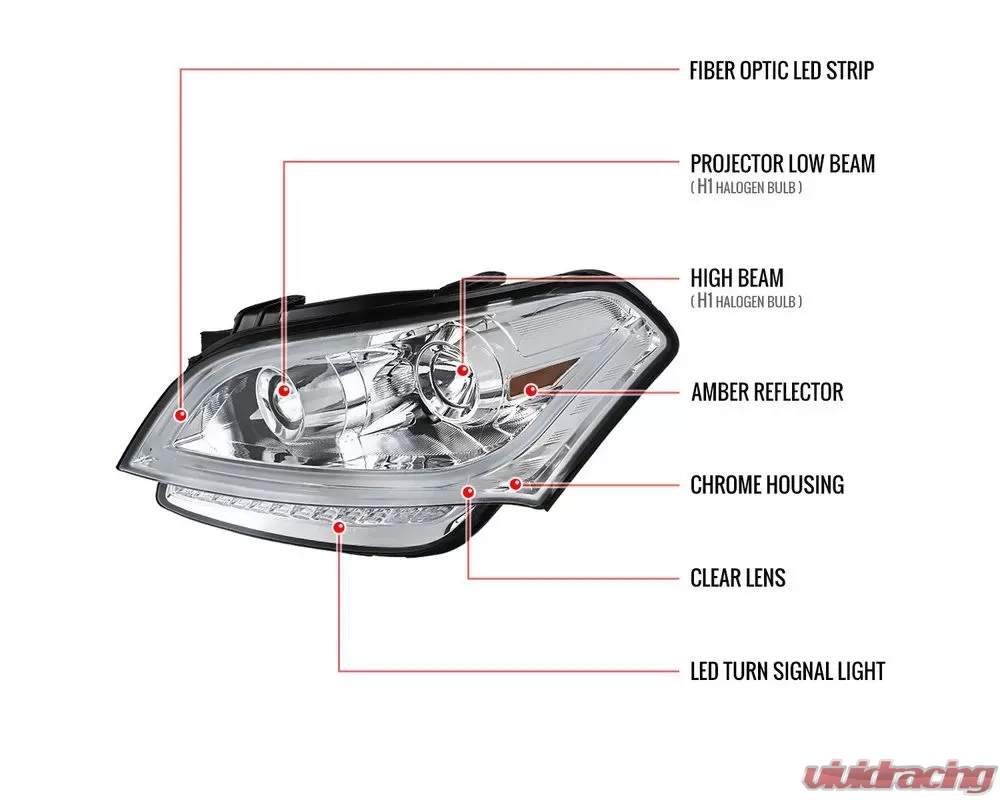 FIBER OPTIC LED STRIP

PROJECTOR LOW BEAM
( H1 HALOGEN BULB )

HIGH BEAM
( H1 HALOGEN BULB )

AMBER REFLECTOR

CHROME HOUSING

CLEAR LENS

LED TURN SIGNAL LIGHT

vividracing