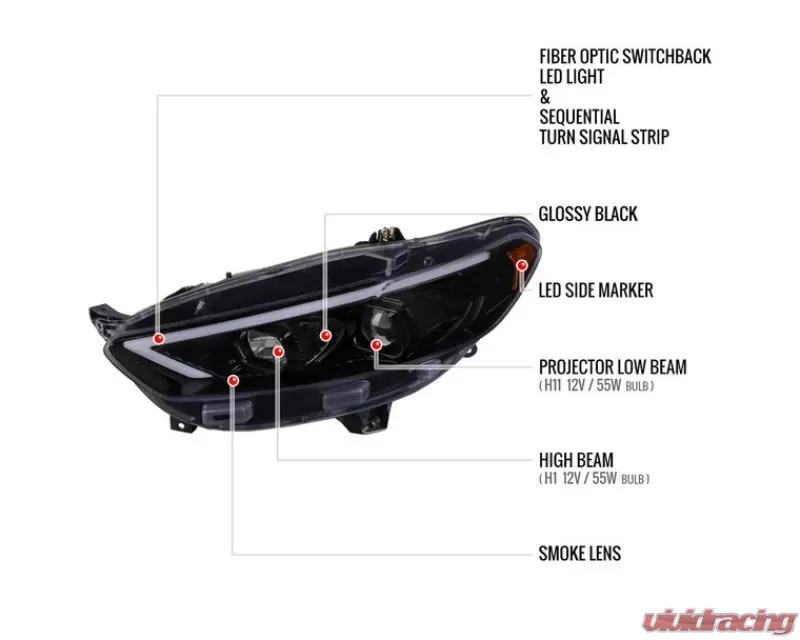 FIBER OPTIC SWITCHBACK LED LIGHT
&
SEQUENTIAL TURN SIGNAL STRIP

GLOSSY BLACK

LED SIDE MARKER

PROJECTOR LOW BEAM
( H11 12V / 55W BULB )

HIGH BEAM
( H1 12V / 55W BULB )

SMOKE LENS

vividracing