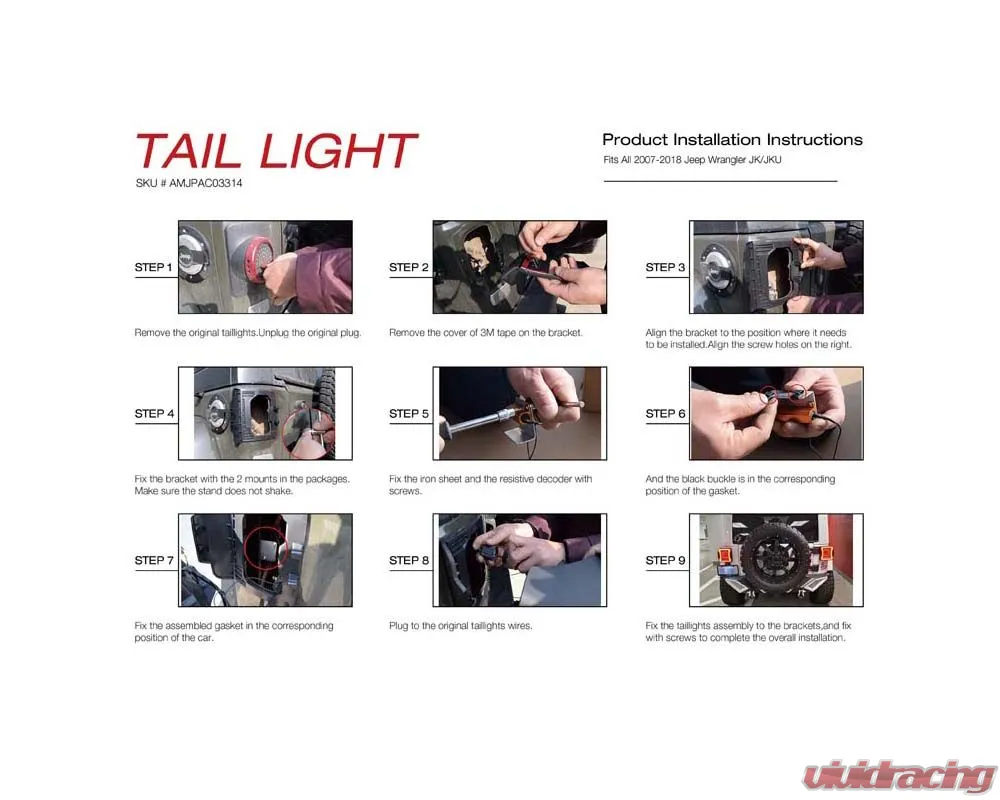 TAIL LIGHT
SKU # AMJPAC03314

Product Installation Instructions
Fits All 2007-2018 Jeep Wrangler JK/JKU

STEP 1
Remove the original taillights.Unplug the original plug.

STEP 2
Remove the cover of 3M tape on the bracket.

STEP 3
Align the bracket to the position where it needs to be installed.Align the screw holes on the right.

STEP 4
Fix the bracket with the 2 mounts in the packages. Make sure the stand does not shake.

STEP 5
Fix the iron sheet and the resistive decoder with screws.

STEP 6
And the black buckle is in the corresponding position of the gasket.

STEP 7
Fix the assembled gasket in the corresponding position of the car.

STEP 8
Plug to the original taillights wires.

STEP 9
Fix the taillights assembly to the brackets,and fix with screws to complete the overall installation.

vividracing