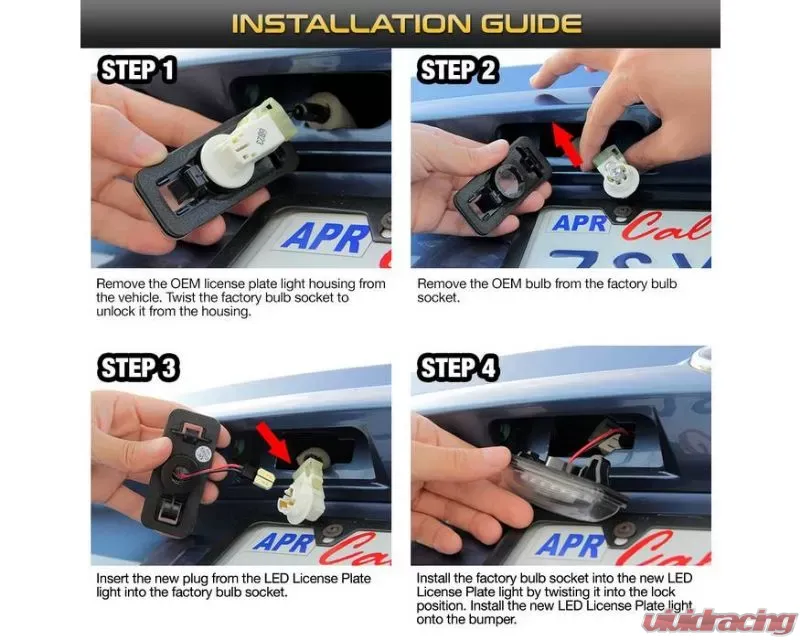 INSTALLATION GUIDE

STEP 1

APR

Remove the OEM license plate light housing from the vehicle. Twist the factory bulb socket to unlock it from the housing.

STEP 2

APR Cal

Remove the OEM bulb from the factory bulb socket.

STEP 3

APR Cal

Insert the new plug from the LED License Plate light into the factory bulb socket.

STEP 4

APR Cal

Install the factory bulb socket into the new LED License Plate light by twisting it into the lock position. Install the new LED License Plate light onto the bumper.

vividracing