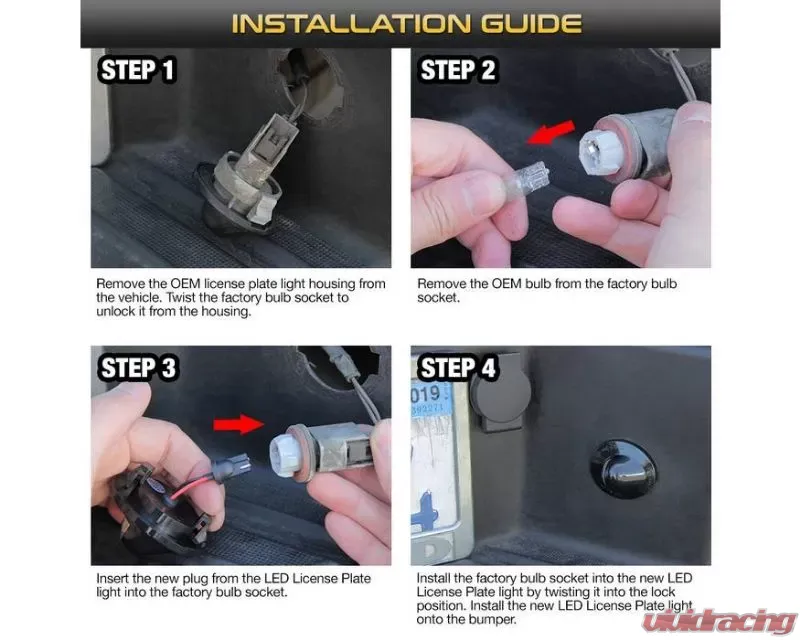 INSTALLATION GUIDE

STEP 1

Remove the OEM license plate light housing from the vehicle. Twist the factory bulb socket to unlock it from the housing.

STEP 2

Remove the OEM bulb from the factory bulb socket.

STEP 3

Insert the new plug from the LED License Plate light into the factory bulb socket.

STEP 4

019

Install the factory bulb socket into the new LED License Plate light by twisting it into the lock position. Install the new LED License Plate light onto the bumper.

vividracing