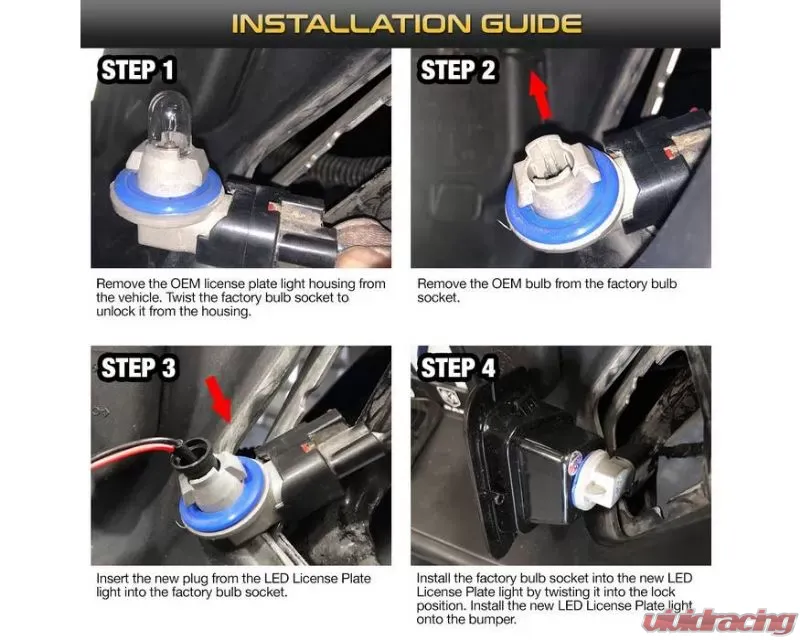 INSTALLATION GUIDE

STEP 1

Remove the OEM license plate light housing from the vehicle. Twist the factory bulb socket to unlock it from the housing.

STEP 2

Remove the OEM bulb from the factory bulb socket.

STEP 3

Insert the new plug from the LED License Plate light into the factory bulb socket.

STEP 4

Install the factory bulb socket into the new LED License Plate light by twisting it into the lock position. Install the new LED License Plate light onto the bumper.

vividracing