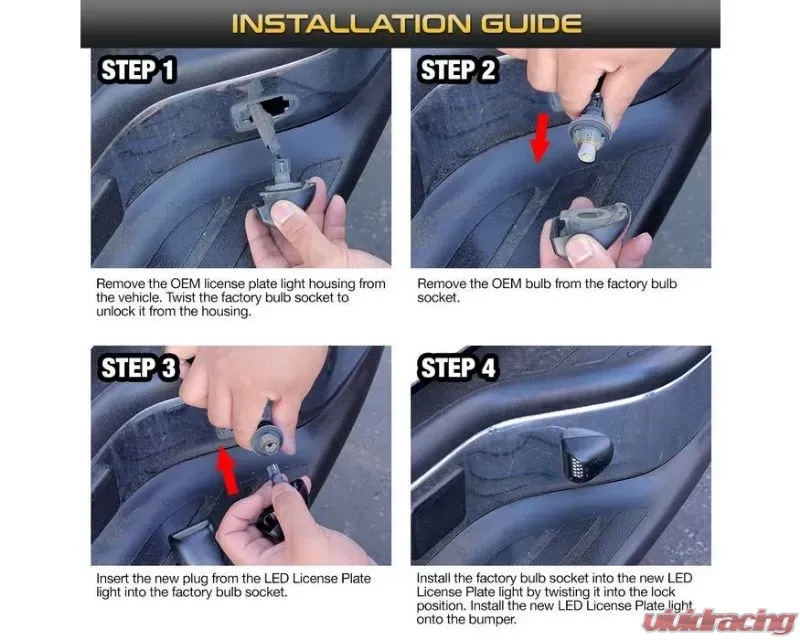 INSTALLATION GUIDE

STEP 1

Remove the OEM license plate light housing from the vehicle. Twist the factory bulb socket to unlock it from the housing.

STEP 2

Remove the OEM bulb from the factory bulb socket.

STEP 3

Insert the new plug from the LED License Plate light into the factory bulb socket.

STEP 4

Install the factory bulb socket into the new LED License Plate light by twisting it into the lock position. Install the new LED License Plate light onto the bumper.

vividracing