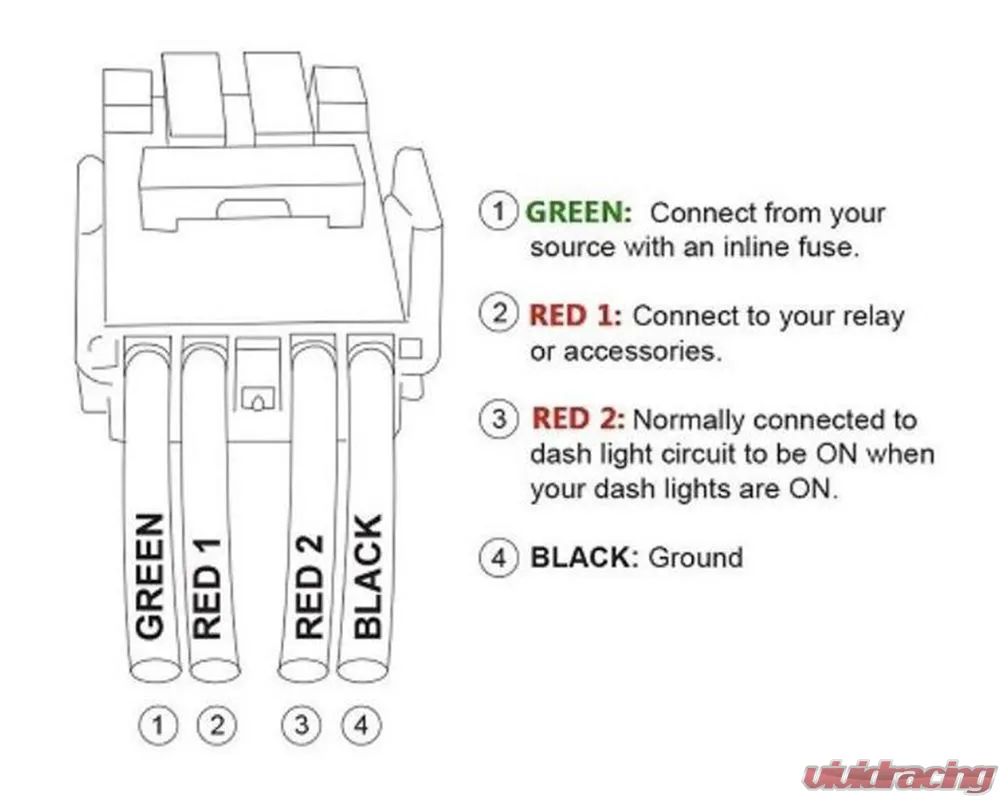 GREEN

RED 1

RED 2

BLACK

1 2 3 4

1 GREEN: Connect from your source with an inline fuse.

2 RED 1: Connect to your relay or accessories.

3 RED 2: Normally connected to dash light circuit to be ON when your dash lights are ON.

4 BLACK: Ground

vividracing