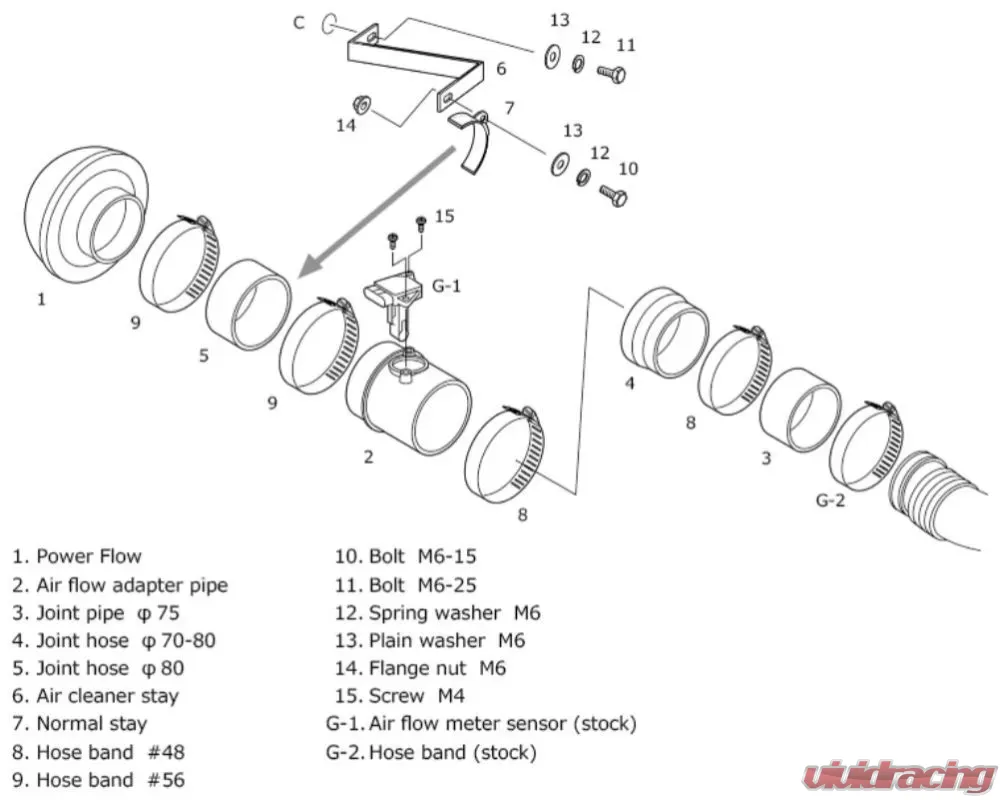 C
13
12
11
6
7
14
13
12
10
15
G-1
1
9
5
9
2
8
4
8
3
G-2

1. Power Flow
2. Air flow adapter pipe
3. Joint pipe φ 75
4. Joint hose φ 70-80
5. Joint hose φ 80
6. Air cleaner stay
7. Normal stay
8. Hose band #48
9. Hose band #56

10. Bolt M6-15
11. Bolt M6-25
12. Spring washer M6
13. Plain washer M6
14. Flange nut M6
15. Screw M4
G-1. Air flow meter sensor (stock)
G-2. Hose band (stock)

vividracing