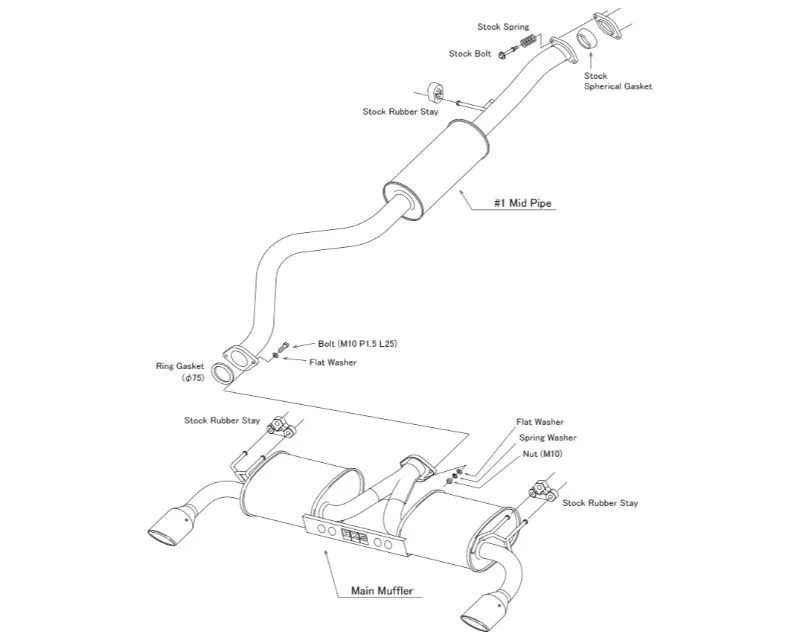 Stock Spring

Stock Bolt

Stock Spherical Gasket

Stock Rubber Stay

#1 Mid Pipe

Bolt (M10 P1.5 L25)

Flat Washer

Ring Gasket ($\phi$75)

Stock Rubber Stay

Flat Washer

Spring Washer

Nut (M10)

Stock Rubber Stay

Main Muffler