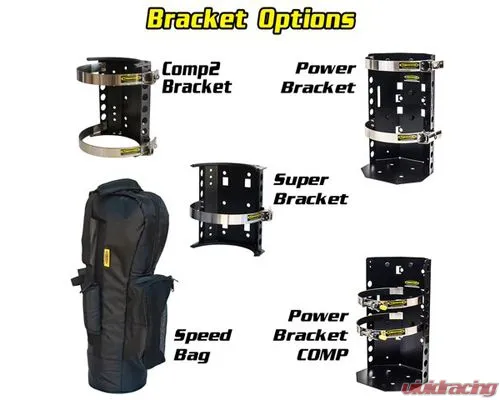 Bracket Options

Comp2 Bracket

Power Bracket

Super Bracket

Speed Bag

Power Bracket COMP

vividracing