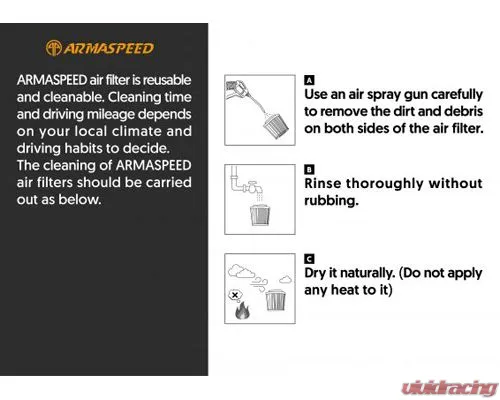 ARMASPEED

ARMASPEED air filter is reusable and cleanable. Cleaning time and driving mileage depends on your local climate and driving habits to decide. The cleaning of ARMASPEED air filters should be carried out as below.

A
Use an air spray gun carefully to remove the dirt and debris on both sides of the air filter.

B
Rinse thoroughly without rubbing.

C
Dry it naturally. (Do not apply any heat to it)

vividracing