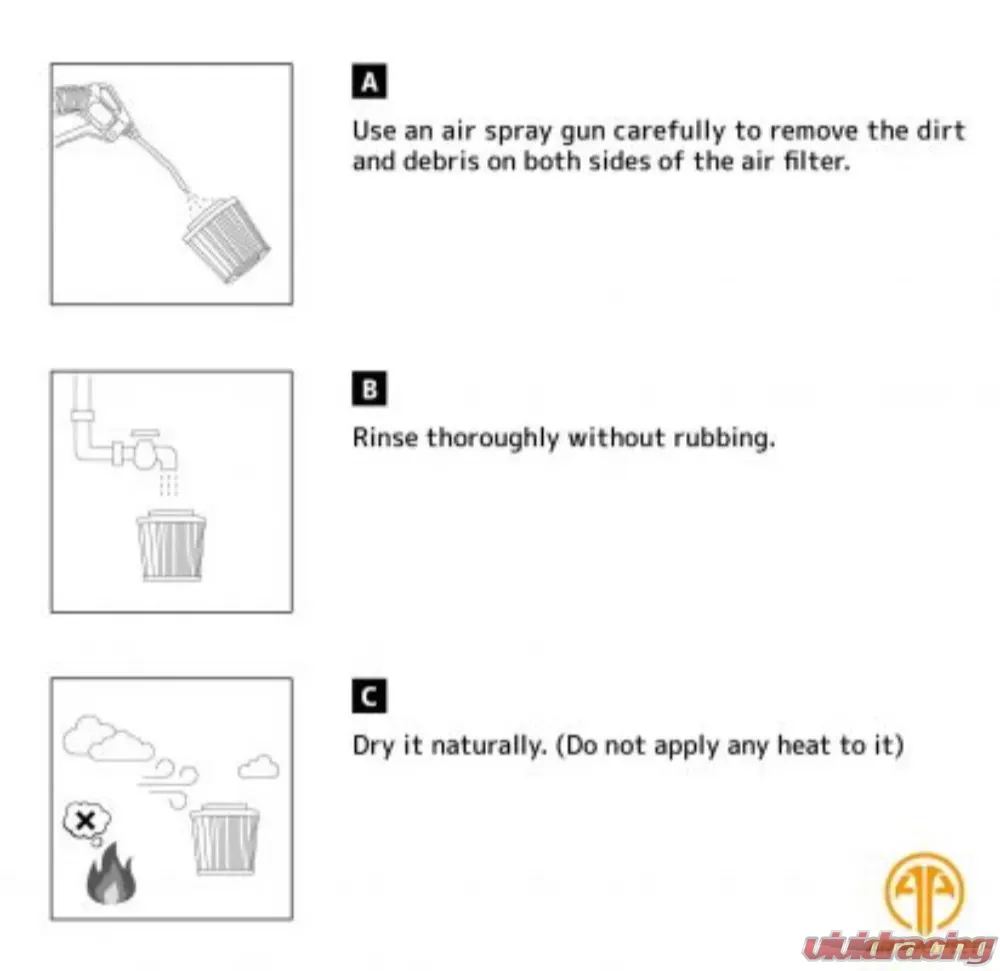 A

Use an air spray gun carefully to remove the dirt and debris on both sides of the air filter.

B

Rinse thoroughly without rubbing.

C

Dry it naturally. (Do not apply any heat to it)

vividracing