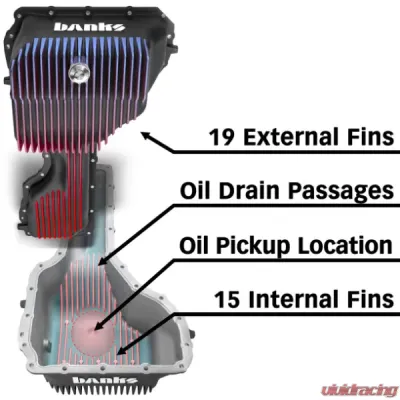 banks

19 External Fins

Oil Drain Passages

Oil Pickup Location

15 Internal Fins

banks

vividracing