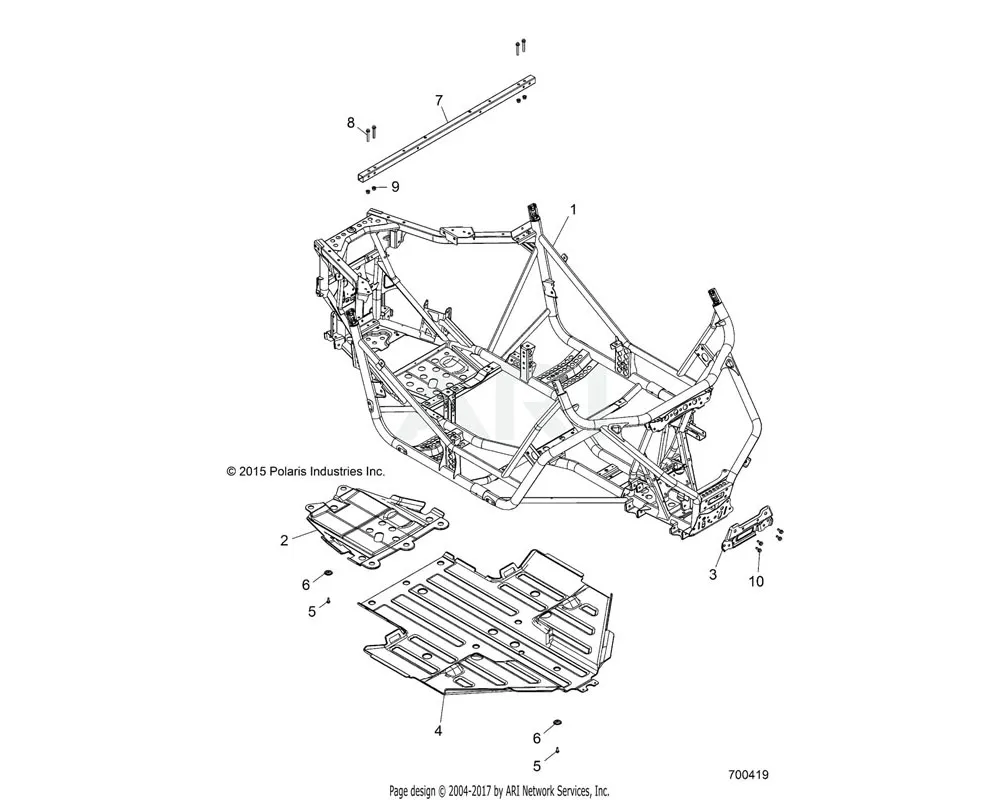 7

8

9

1

© 2015 Polaris Industries Inc.

2

6

5

3

10

4

6

5

700419

Page design © 2004-2017 by ARI Network Services, Inc.